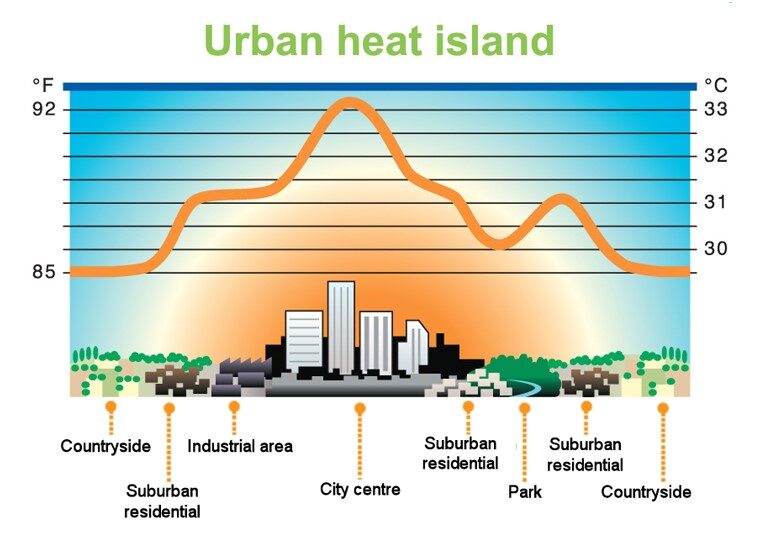 Urban heat island

°F
92
85

°C
33
32
31
30

Countryside

Suburban residential

Industrial area

City centre

Suburban residential

Park

Suburban residential

Countryside